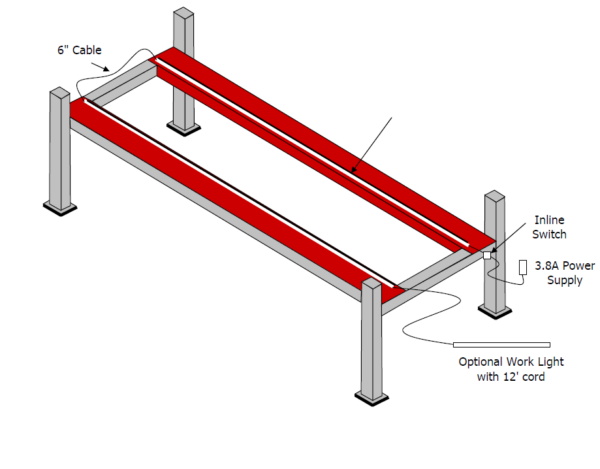 6" Cable

Inline Switch

3.8A Power Supply

Optional Work Light with 12' cord