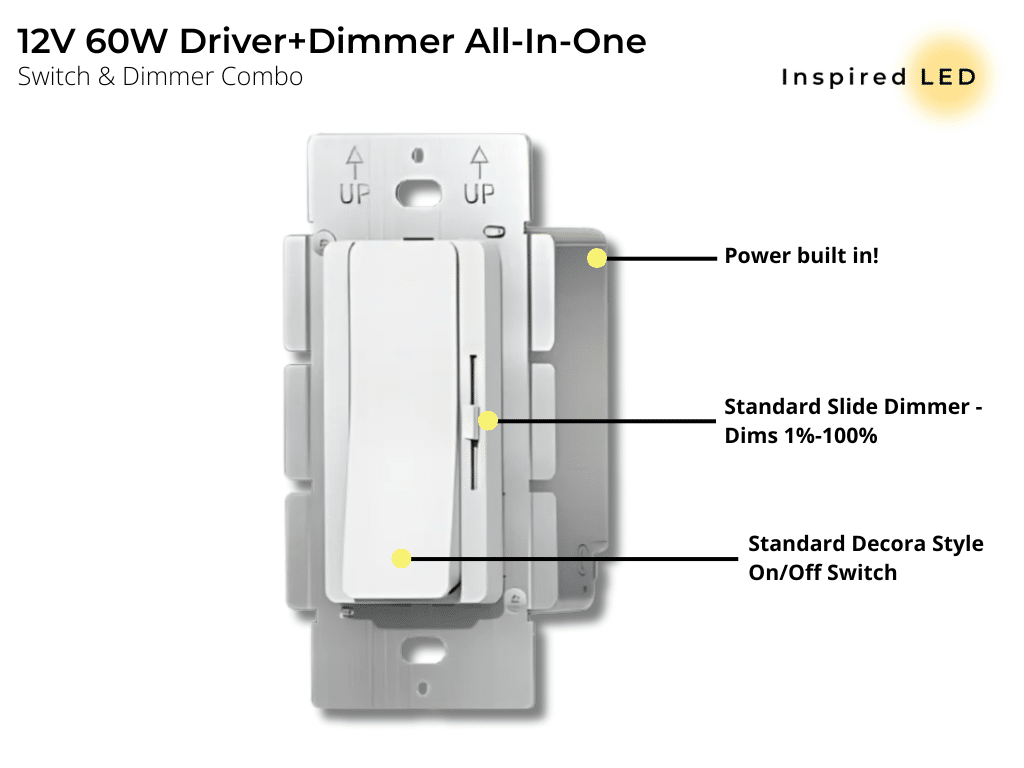 12V 60W Driver+Dimmer All-In-One
Switch & Dimmer Combo

Inspired LED

UP UP

Power built in!

Standard Slide Dimmer - Dims 1%-100%

Standard Decora Style On/Off Switch