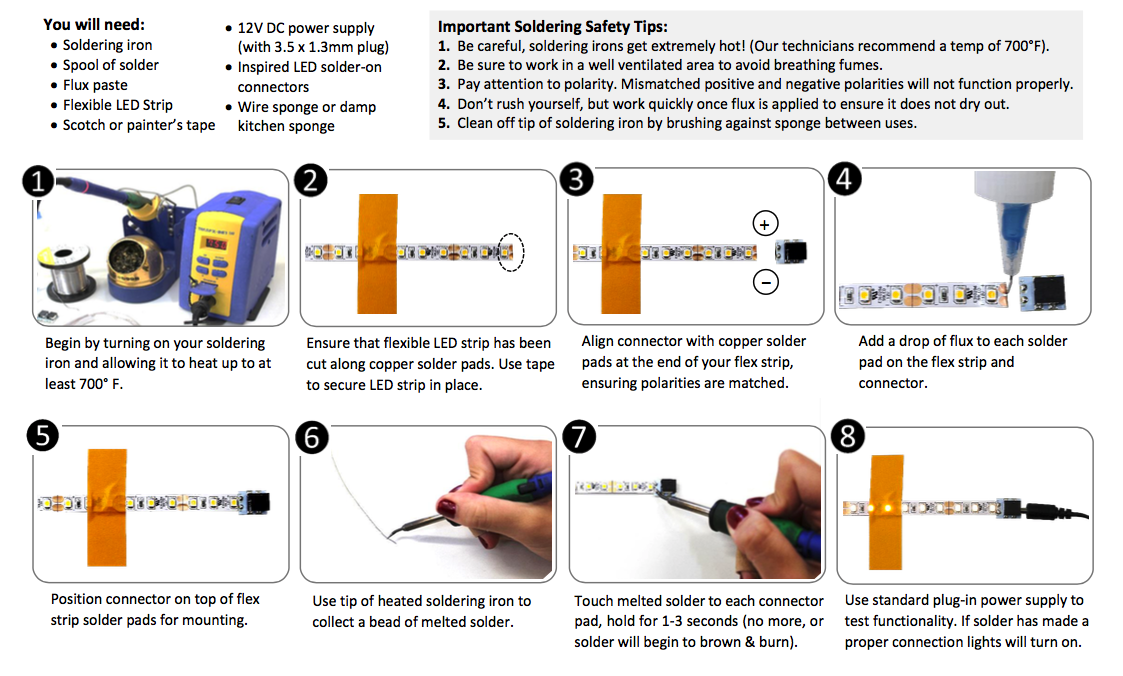 You will need:
• Soldering iron
• Spool of solder
• Flux paste
• Flexible LED Strip
• Scotch or painter's tape
• 12V DC power supply (with 3.5 x 1.3mm plug)
• Inspired LED solder-on connectors
• Wire sponge or damp kitchen sponge

Important Soldering Safety Tips:
1. Be careful, soldering irons get extremely hot! (Our technicians recommend a temp of 700°F).
2. Be sure to work in a well ventilated area to avoid breathing fumes.
3. Pay attention to polarity. Mismatched positive and negative polarities will not function properly.
4. Don't rush yourself, but work quickly once flux is applied to ensure it does not dry out.
5. Clean off tip of soldering iron by brushing against sponge between uses.

1
Begin by turning on your soldering iron and allowing it to heat up to at least 700° F.

2
Ensure that flexible LED strip has been cut along copper solder pads. Use tape to secure LED strip in place.

3
+
−
Align connector with copper solder pads at the end of your flex strip, ensuring polarities are matched.

4
Add a drop of flux to each solder pad on the flex strip and connector.

5
Position connector on top of flex strip solder pads for mounting.

6
Use tip of heated soldering iron to collect a bead of melted solder.

7
Touch melted solder to each connector pad, hold for 1-3 seconds (no more, or solder will begin to brown & burn).

8
Use standard plug-in power supply to test functionality. If solder has made a proper connection lights will turn on.