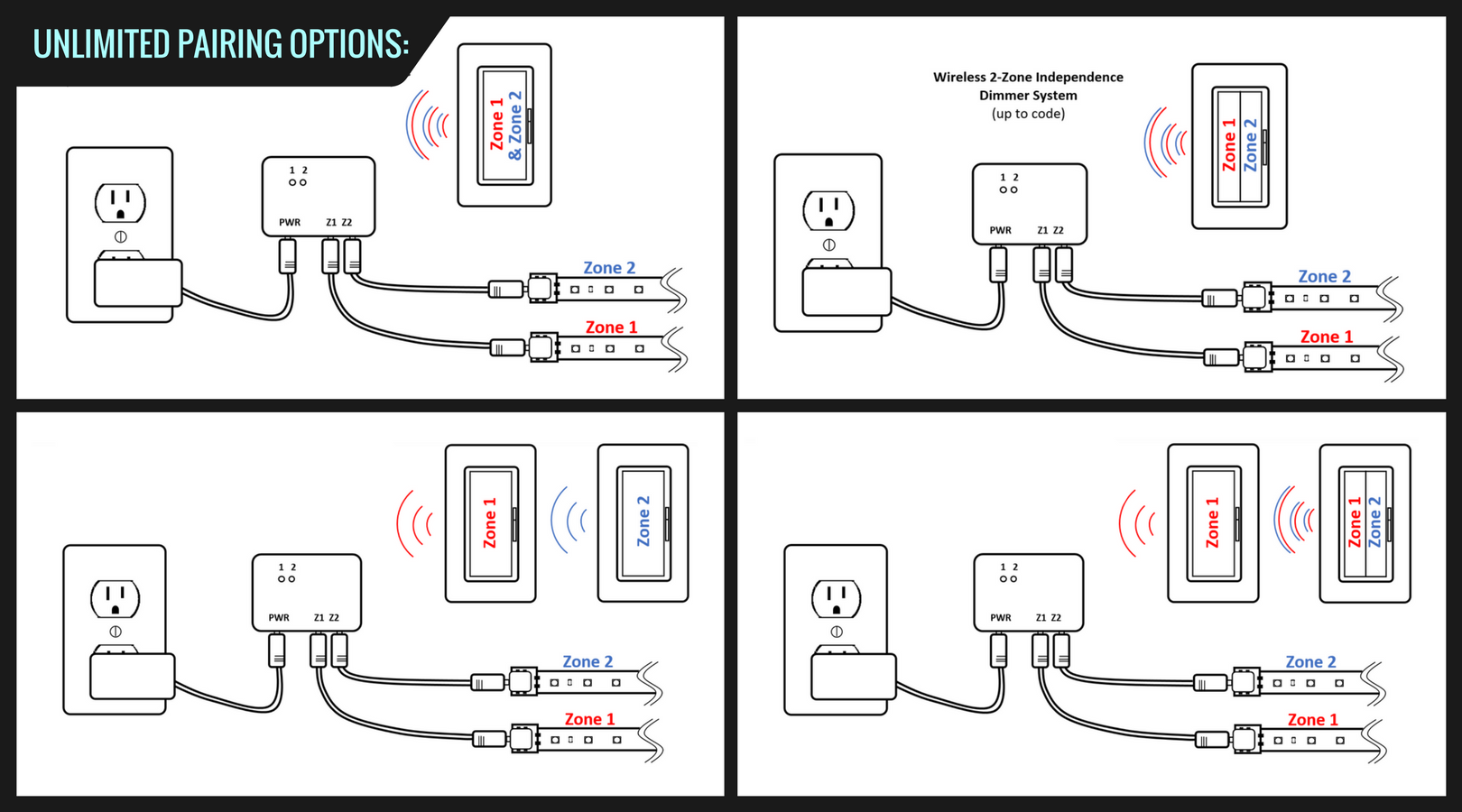 UNLIMITED PAIRING OPTIONS:

Zone 1 & Zone 2

1 2

PWR Z1 Z2

Zone 2

Zone 1

Wireless 2-Zone Independence Dimmer System (up to code)

Zone 1 Zone 2

1 2

PWR Z1 Z2

Zone 2

Zone 1

Zone 1

Zone 2

1 2

PWR Z1 Z2

Zone 2

Zone 1

Zone 1

Zone 1 Zone 2

1 2

PWR Z1 Z2

Zone 2

Zone 1