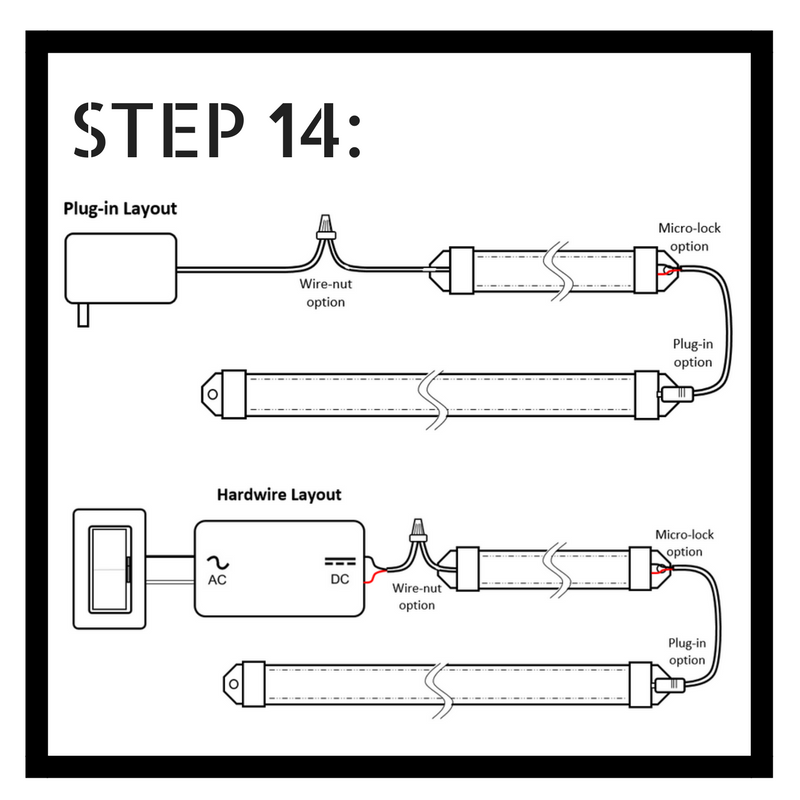 STEP 14:

Plug-in Layout

Wire-nut option

Micro-lock option

Plug-in option

Hardwire Layout

AC

DC

Wire-nut option

Micro-lock option

Plug-in option